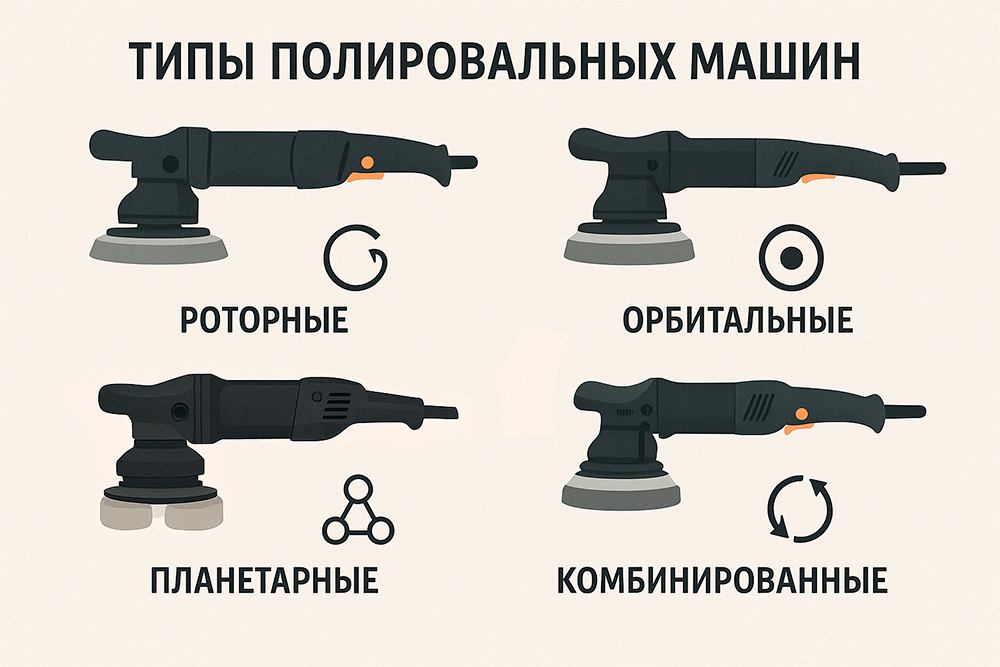 ТИПЫ ПОЛИРОВАЛЬНЫХ МАШИН

РОТОРНЫЕ

ОРБИТАЛЬНЫЕ

ПЛАНЕТАРНЫЕ

КОМБИНИРОВАННЫЕ