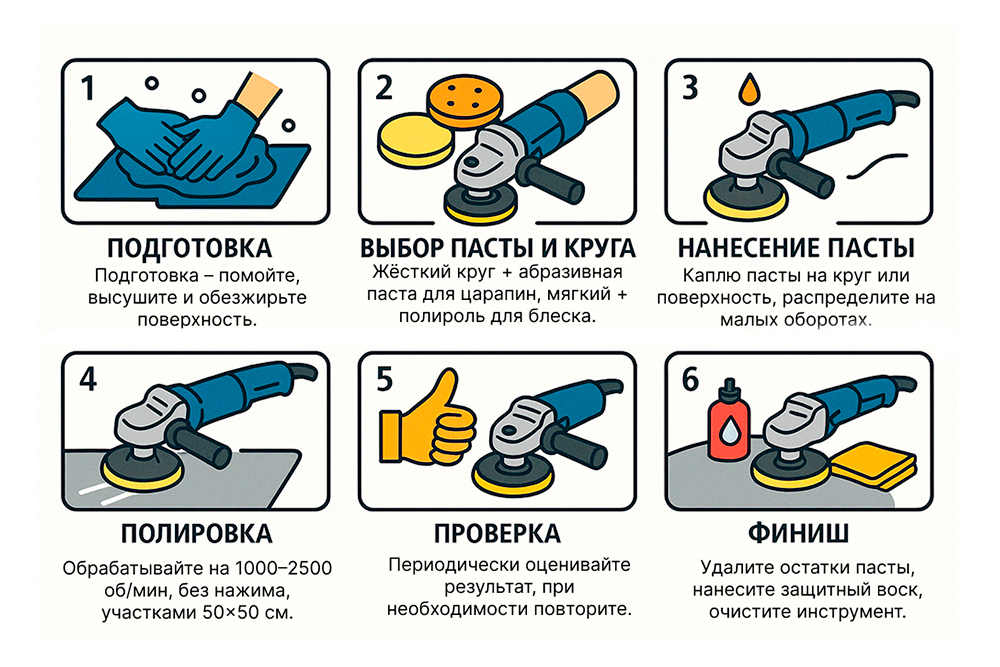 1

ПОДГОТОВКА

Подготовка – помойте, высушите и обезжирьте поверхность.

2

ВЫБОР ПАСТЫ И КРУГА

Жёсткий круг + абразивная паста для царапин, мягкий + полироль для блеска.

3

НАНЕСЕНИЕ ПАСТЫ

Каплю пасты на круг или поверхность, распределите на малых оборотах.

4

ПОЛИРОВКА

Обрабатывайте на 1000–2500 об/мин, без нажима, участками 50×50 см.

5

ПРОВЕРКА

Периодически оценивайте результат, при необходимости повторите.

6

ФИНИШ

Удалите остатки пасты, нанесите защитный воск, очистите инструмент.